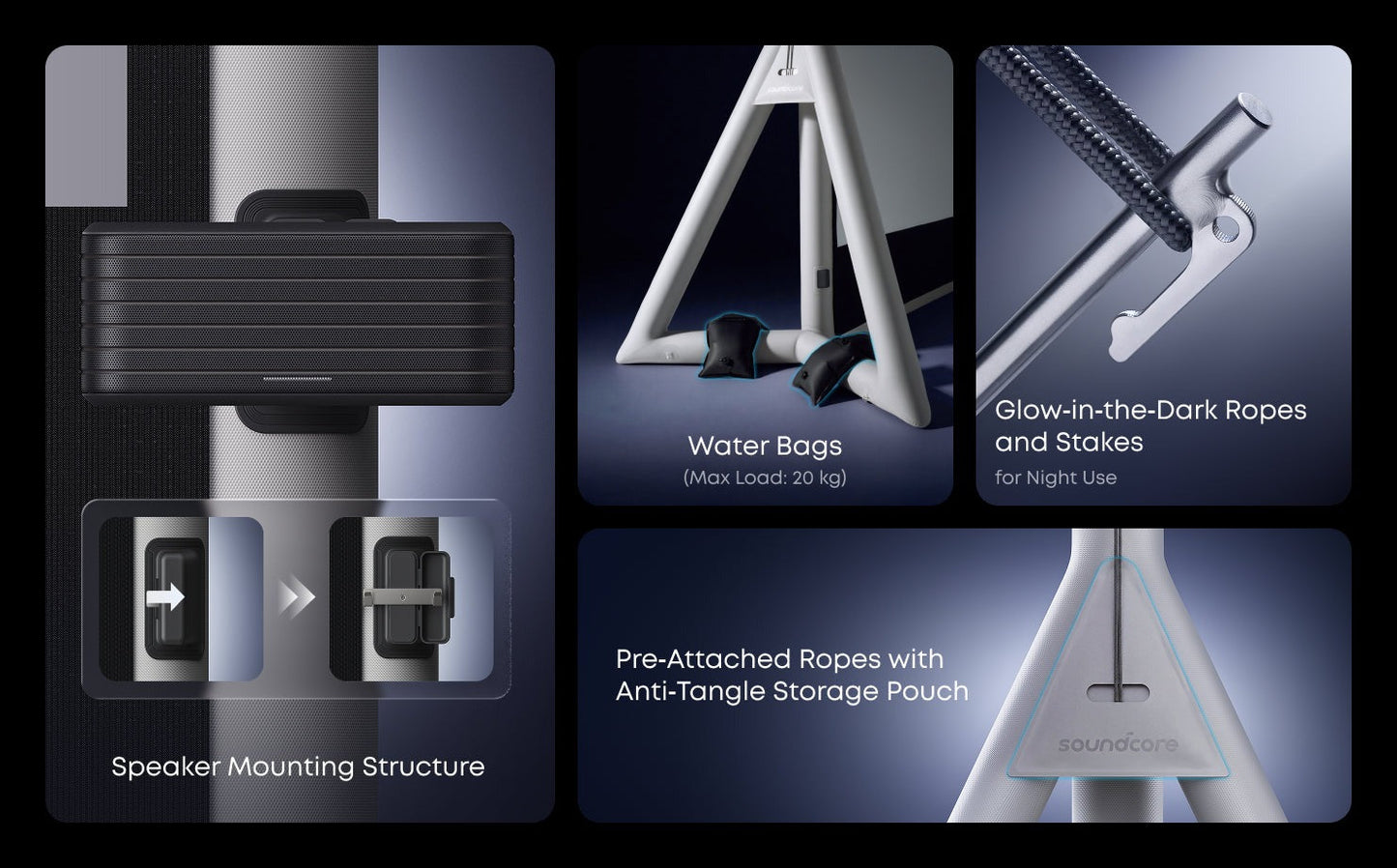 Speaker Mounting Structure

Water Bags
(Max Load: 20 kg)

Glow-in-the-Dark Ropes and Stakes
for Night Use

Pre-Attached Ropes with Anti-Tangle Storage Pouch

soundcore